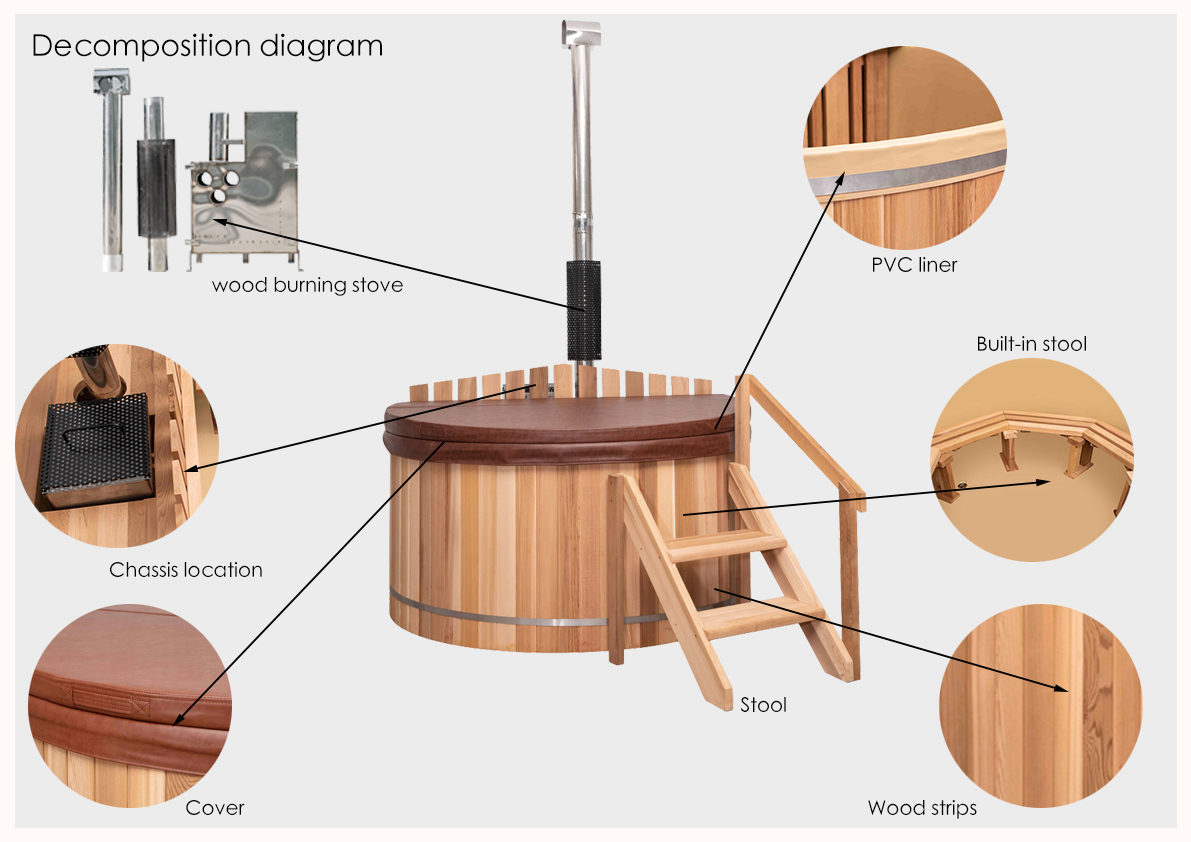 Decomposition diagram

wood burning stove

PVC liner

Built-in stool

Chassis location

Stool

Cover

Wood strips